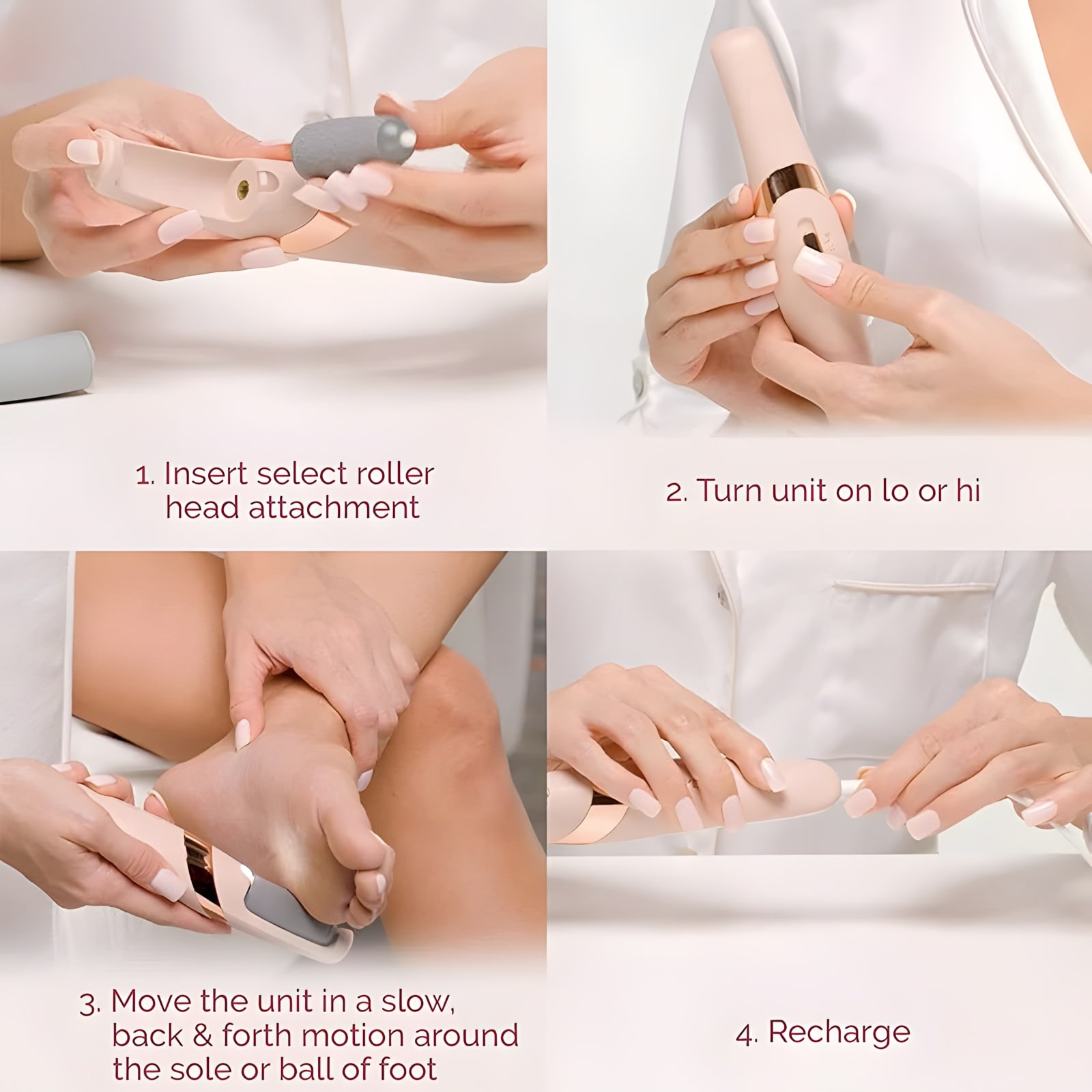 1. Insert select roller head attachment

2. Turn unit on lo or hi

3. Move the unit in a slow, back & forth motion around the sole or ball of foot

4. Recharge