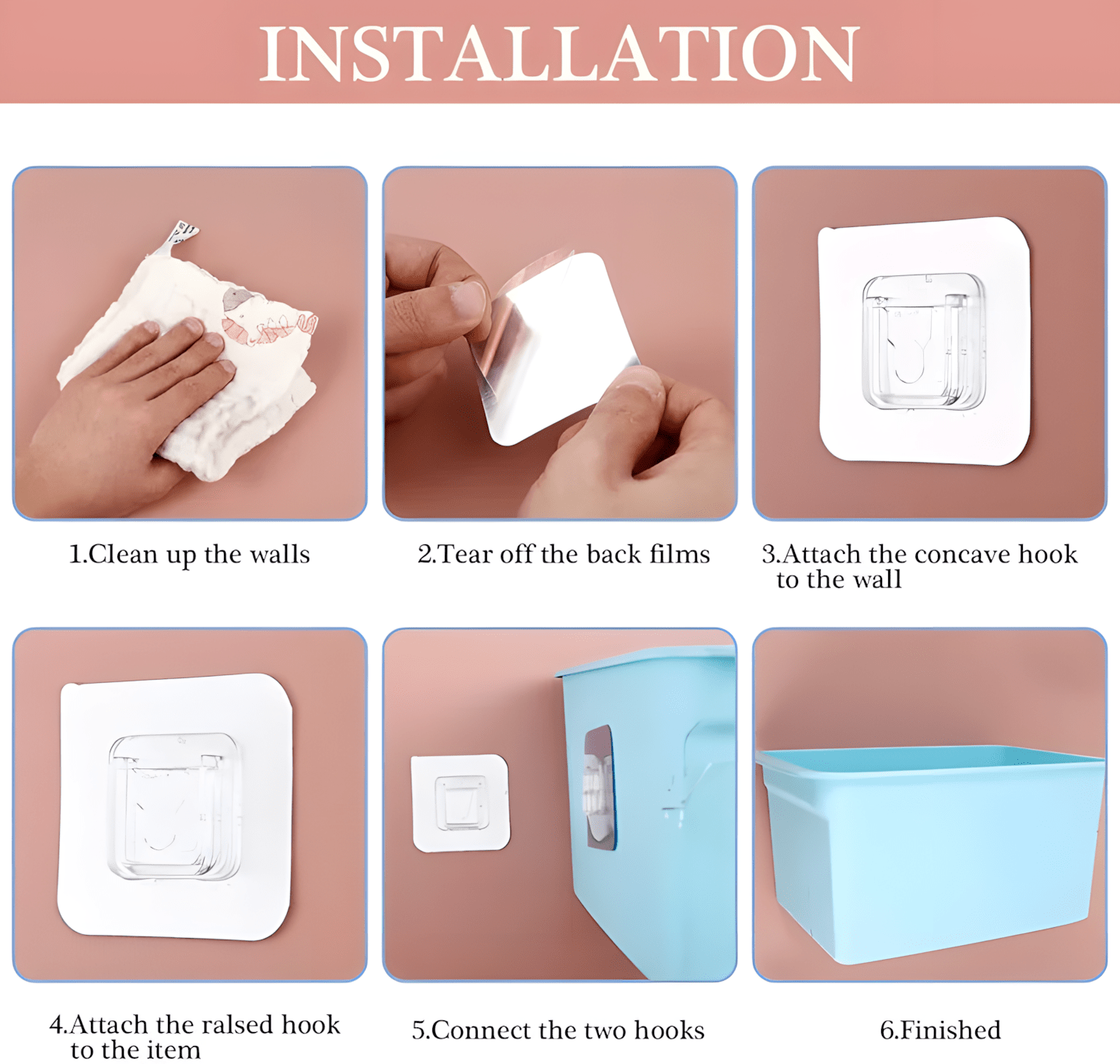 INSTALLATION

1.Clean up the walls

2.Tear off the back films

3.Attach the concave hook to the wall

4.Attach the ralsed hook to the item

5.Connect the two hooks

6.Finished